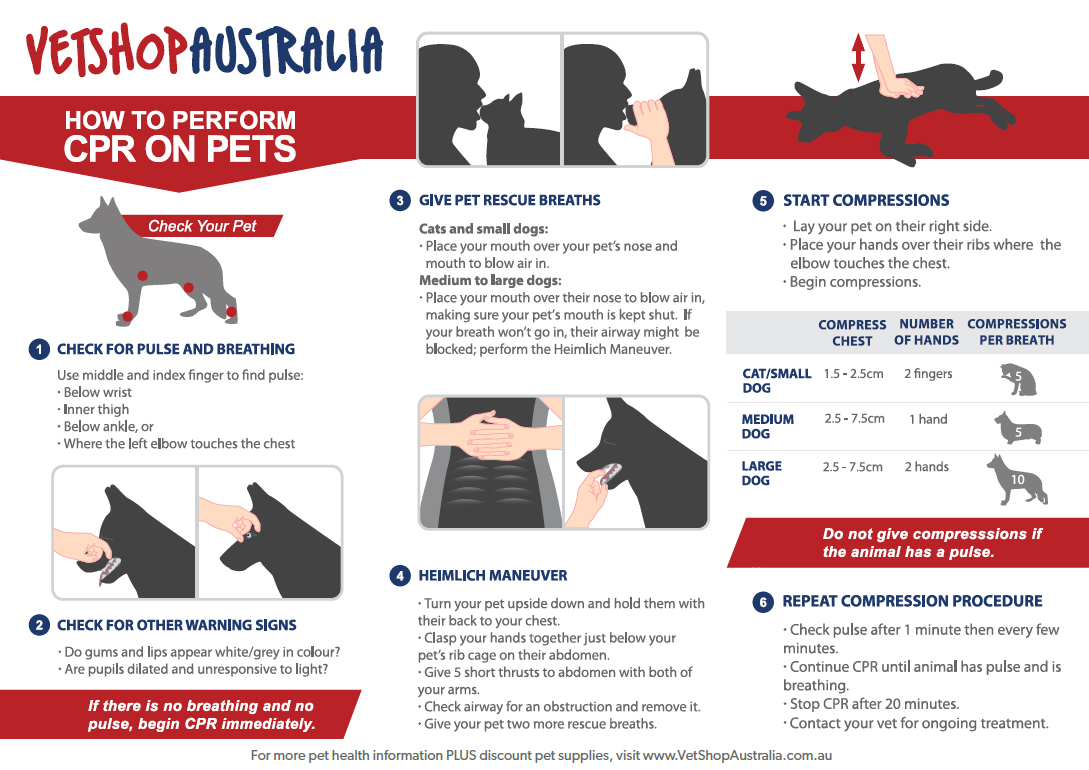 VETSHOPAUSTRALIA

HOW TO PERFORM CPR ON PETS

Check Your Pet

1 CHECK FOR PULSE AND BREATHING

Use middle and index finger to find pulse:
· Below wrist
· Inner thigh
· Below ankle, or
· Where the left elbow touches the chest

2 CHECK FOR OTHER WARNING SIGNS

· Do gums and lips appear white/grey in colour?
· Are pupils dilated and unresponsive to light?

If there is no breathing and no pulse, begin CPR immediately.

3 GIVE PET RESCUE BREATHS

Cats and small dogs:
· Place your mouth over your pet's nose and mouth to blow air in.
Medium to large dogs:
· Place your mouth over their nose to blow air in, making sure your pet's mouth is kept shut. If your breath won't go in, their airway might be blocked; perform the Heimlich Maneuver.

4 HEIMLICH MANEUVER

· Turn your pet upside down and hold them with their back to your chest.
· Clasp your hands together just below your pet's rib cage on their abdomen.
· Give 5 short thrusts to abdomen with both of your arms.
· Check airway for an obstruction and remove it.
· Give your pet two more rescue breaths.

5 START COMPRESSIONS

· Lay your pet on their right side.
· Place your hands over their ribs where the elbow touches the chest.
· Begin compressions.

| | COMPRESS CHEST | NUMBER OF HANDS | COMPRESSIONS PER BREATH |
|---|---|---|---|
| CAT/SMALL DOG | 1.5 - 2.5cm | 2 fingers | 5 |
| MEDIUM DOG | 2.5 - 7.5cm | 1 hand | 5 |
| LARGE DOG | 2.5 - 7.5cm | 2 hands | 10 |

Do not give compresssions if the animal has a pulse.

6 REPEAT COMPRESSION PROCEDURE

· Check pulse after 1 minute then every few minutes.
· Continue CPR until animal has pulse and is breathing.
· Stop CPR after 20 minutes.
· Contact your vet for ongoing treatment.

For more pet health information PLUS discount pet supplies, visit www.VetShopAustralia.com.au